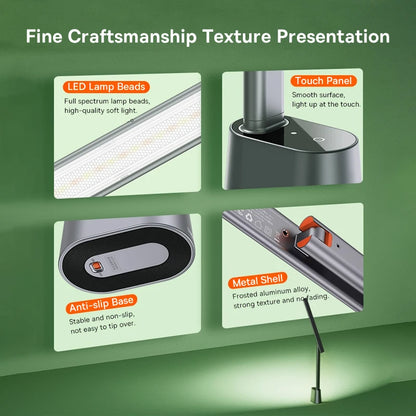 Fine Craftsmanship Texture Presentation

LED Lamp Beads
Full spectrum lamp beads, high-quality soft light.

Touch Panel
Smooth surface, light up at the touch.

Anti-slip Base
Stable and non-slip, not easy to tip over.

Metal Shell
Frosted aluminum alloy, strong texture and no fading.